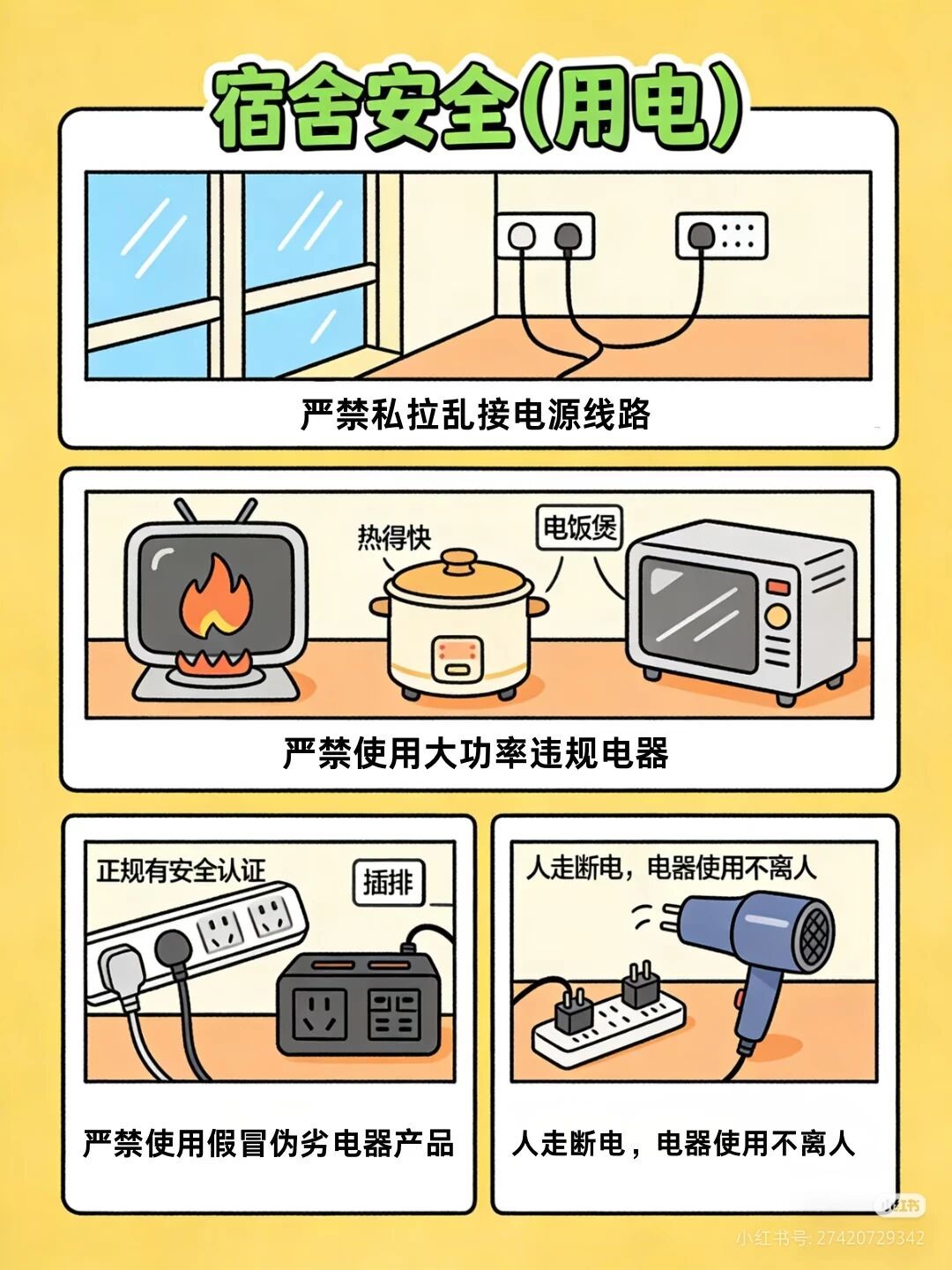 宿舍安全(用电)

严禁私拉乱接电源线路

热得快

电饭煲

严禁使用大功率违规电器

正规有安全认证

插排

严禁使用假冒伪劣电器产品

人走断电，电器使用不离人

人走断电，电器使用不离人

小红书

小红书号: 27420729342